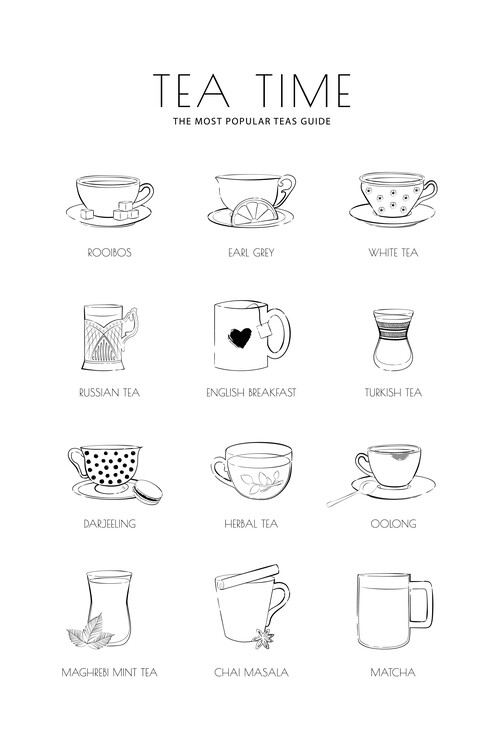 TEA TIME
THE MOST POPULAR TEAS GUIDE

ROOIBOS

EARL GREY

WHITE TEA

RUSSIAN TEA

ENGLISH BREAKFAST

TURKISH TEA

DARJEELING

HERBAL TEA

OOLONG

MAGHREBI MINT TEA

CHAI MASALA

MATCHA